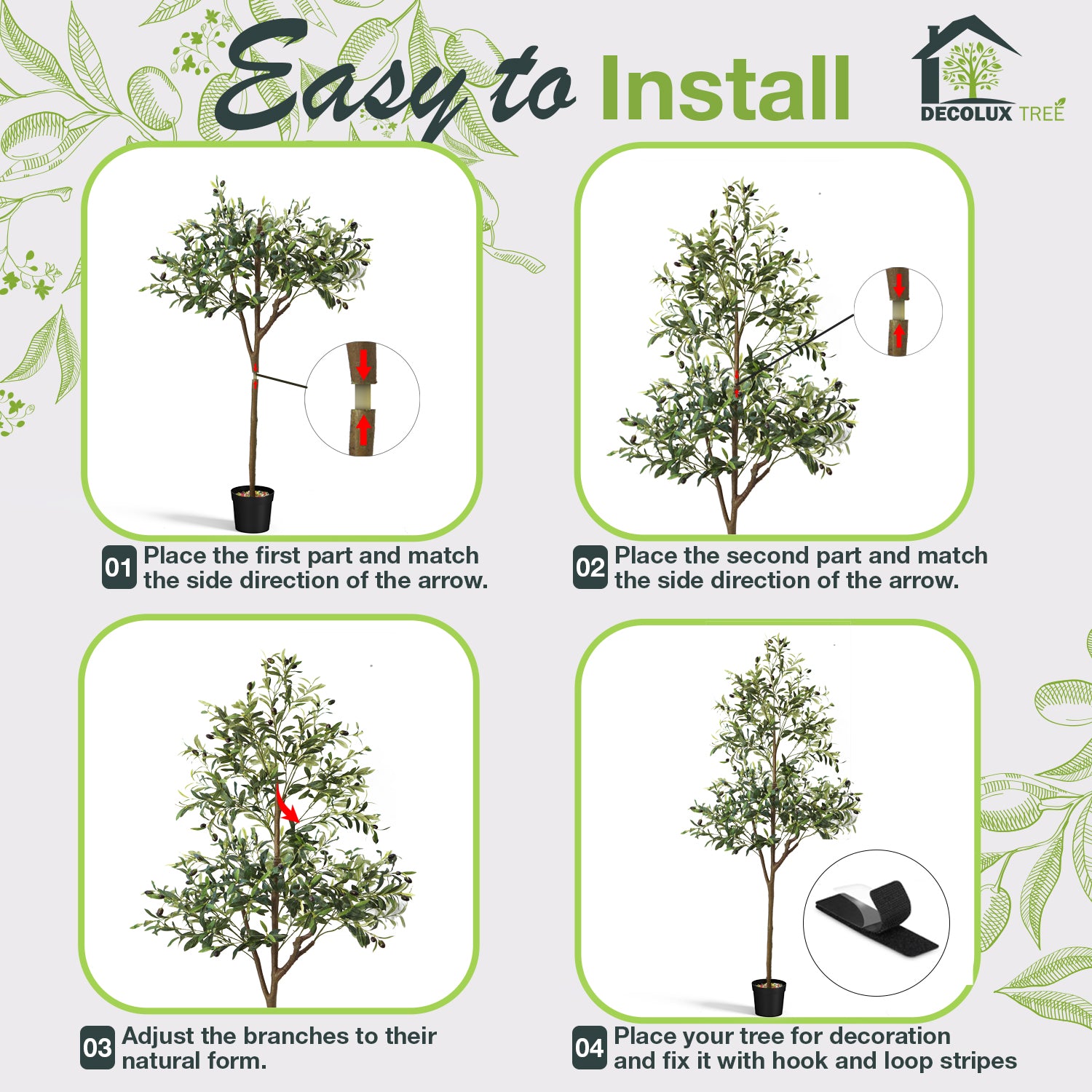 Easy to Install

DECOLUX TREE

01 Place the first part and match the side direction of the arrow.

02 Place the second part and match the side direction of the arrow.

03 Adjust the branches to their natural form.

04 Place your tree for decoration and fix it with hook and loop stripes